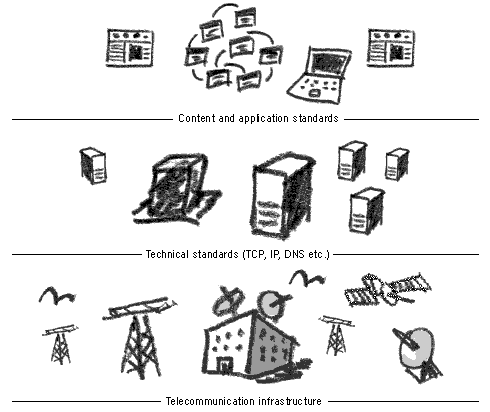 Content and application standards

Technical standards (TCP, IP, DNS etc.)

Telecommunication infrastructure